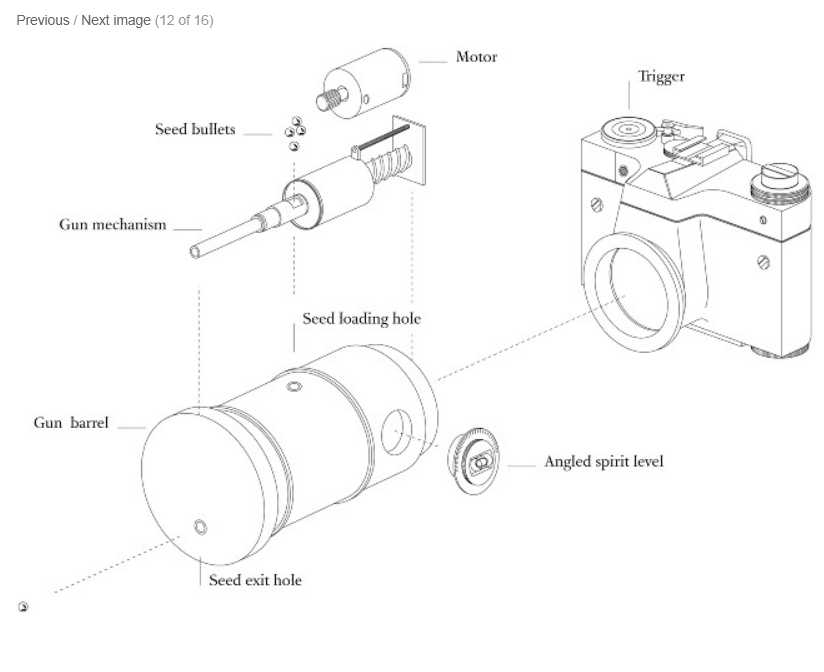 Previous / Next image (12 of 16)

Motor

Trigger

Seed bullets

Gun mechanism

Seed loading hole

Gun barrel

Angled spirit level

Seed exit hole